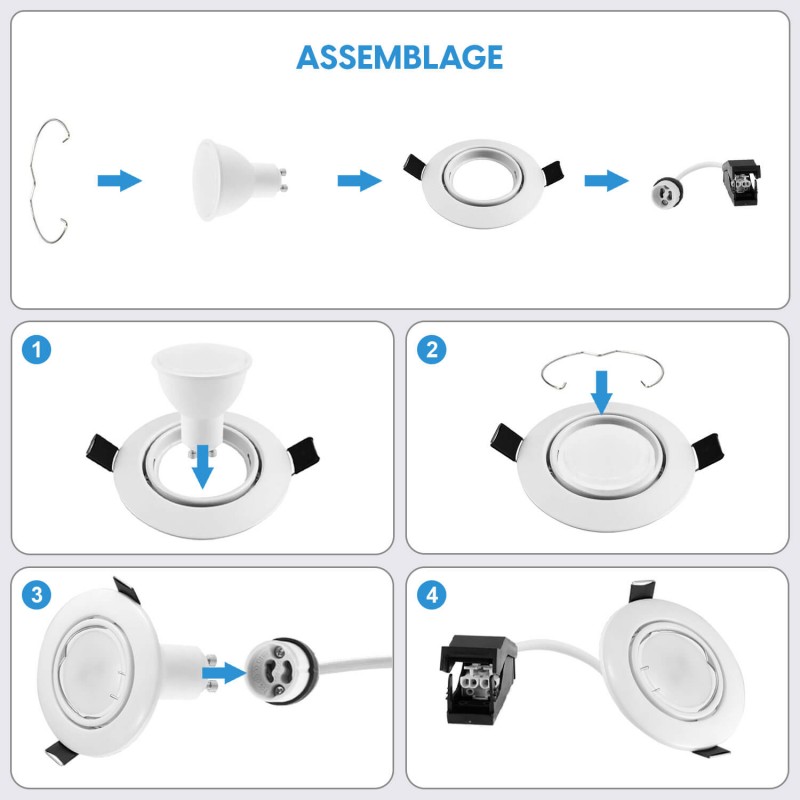 ASSEMBLAGE

1

2

3

4